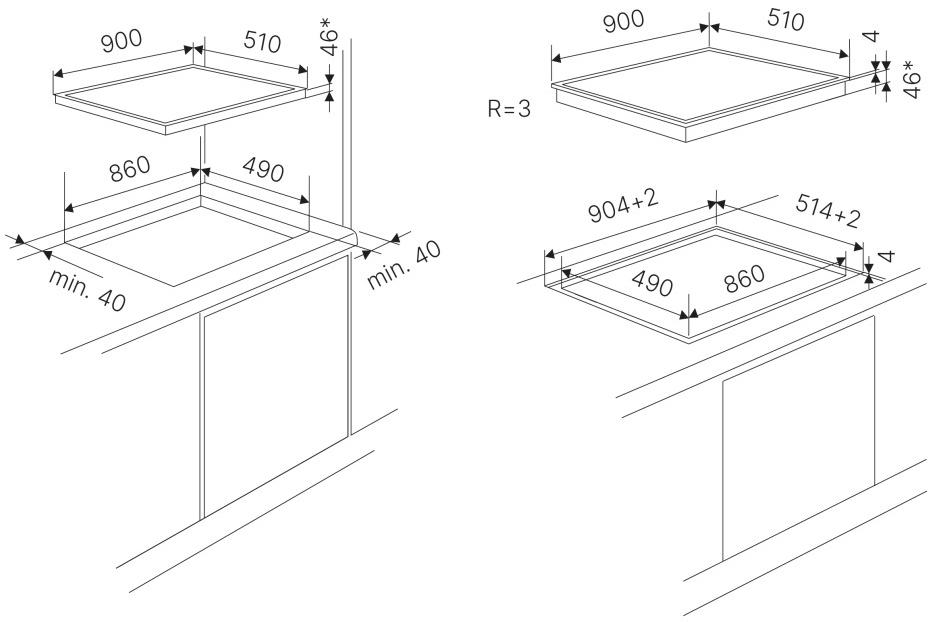 900
510
46*
860
490
min. 40
min. 40

900
510
4
46*
R=3
904+2
514+2
4
490
860